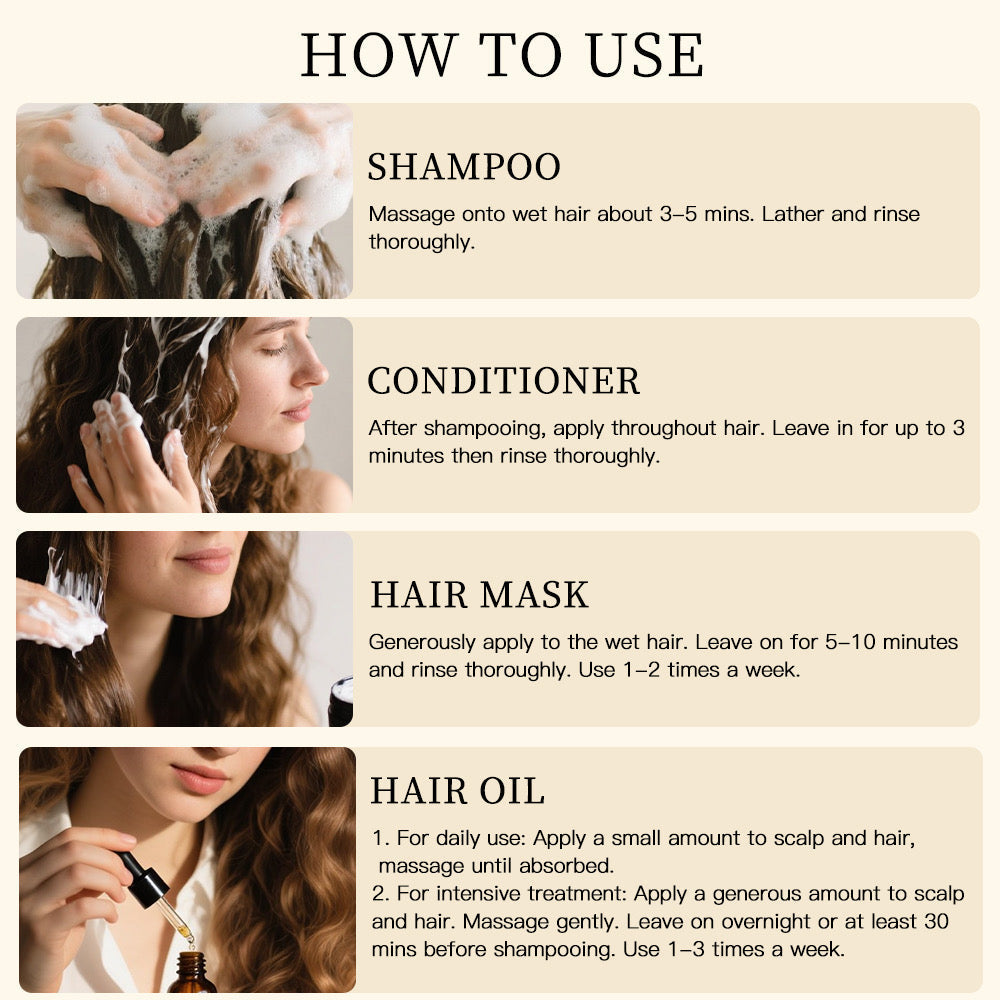 HOW TO USE

SHAMPOO

Massage onto wet hair about 3–5 mins. Lather and rinse thoroughly.

CONDITIONER

After shampooing, apply throughout hair. Leave in for up to 3 minutes then rinse thoroughly.

HAIR MASK

Generously apply to the wet hair. Leave on for 5–10 minutes and rinse thoroughly. Use 1–2 times a week.

HAIR OIL

1. For daily use: Apply a small amount to scalp and hair, massage until absorbed.
2. For intensive treatment: Apply a generous amount to scalp and hair. Massage gently. Leave on overnight or at least 30 mins before shampooing. Use 1–3 times a week.